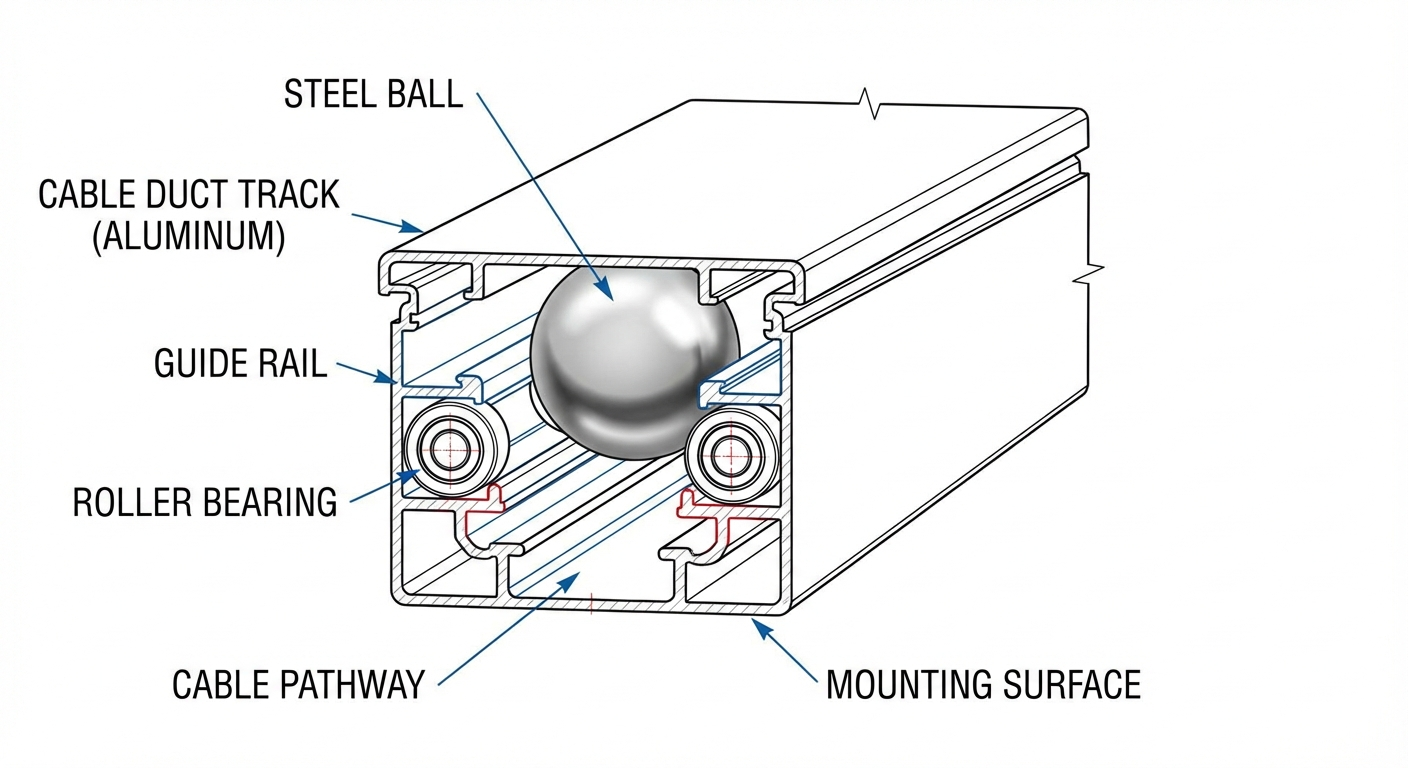 STEEL BALL

CABLE DUCT TRACK (ALUMINUM)

GUIDE RAIL

ROLLER BEARING

CABLE PATHWAY

MOUNTING SURFACE